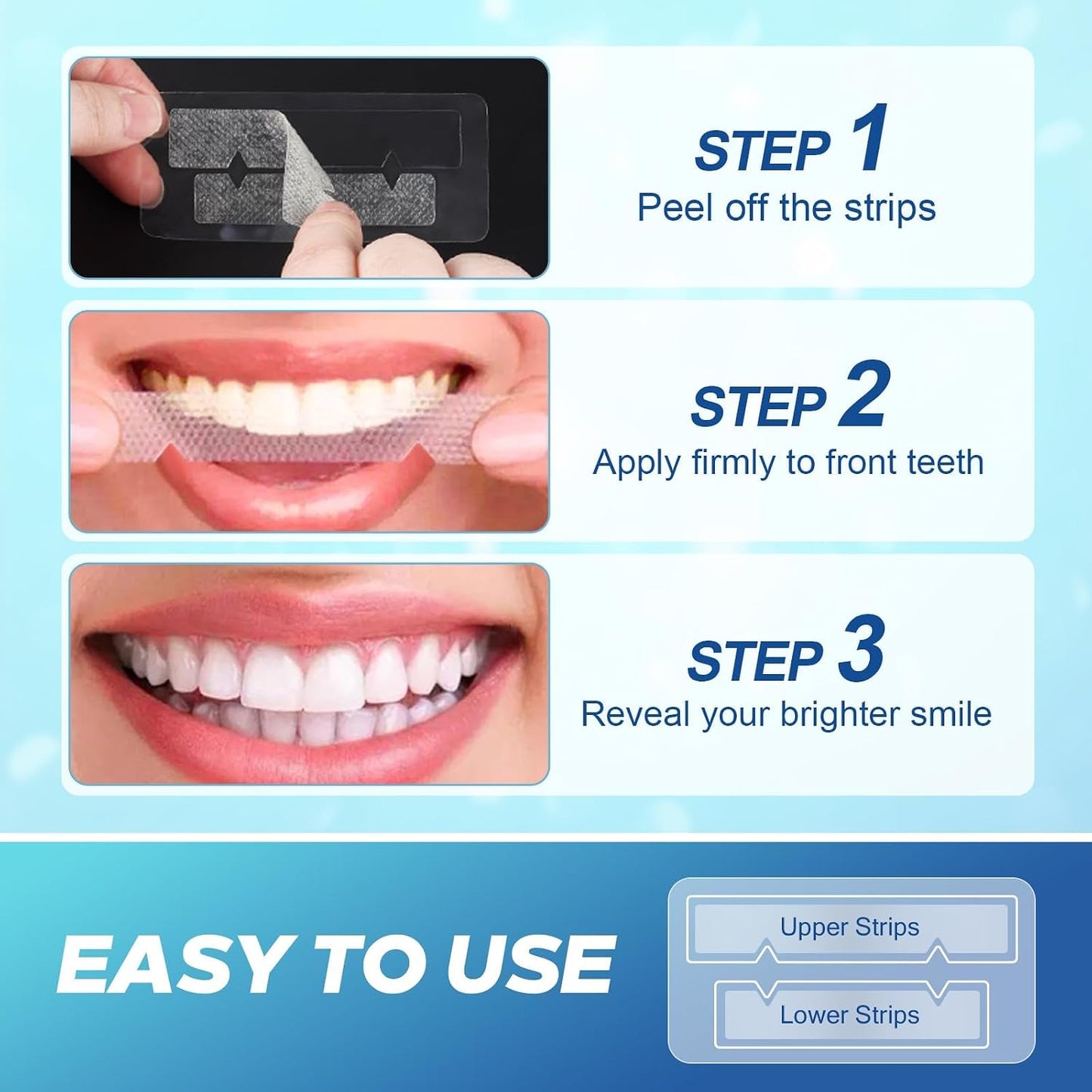 STEP 1
Peel off the strips

STEP 2
Apply firmly to front teeth

STEP 3
Reveal your brighter smile

EASY TO USE

Upper Strips

Lower Strips